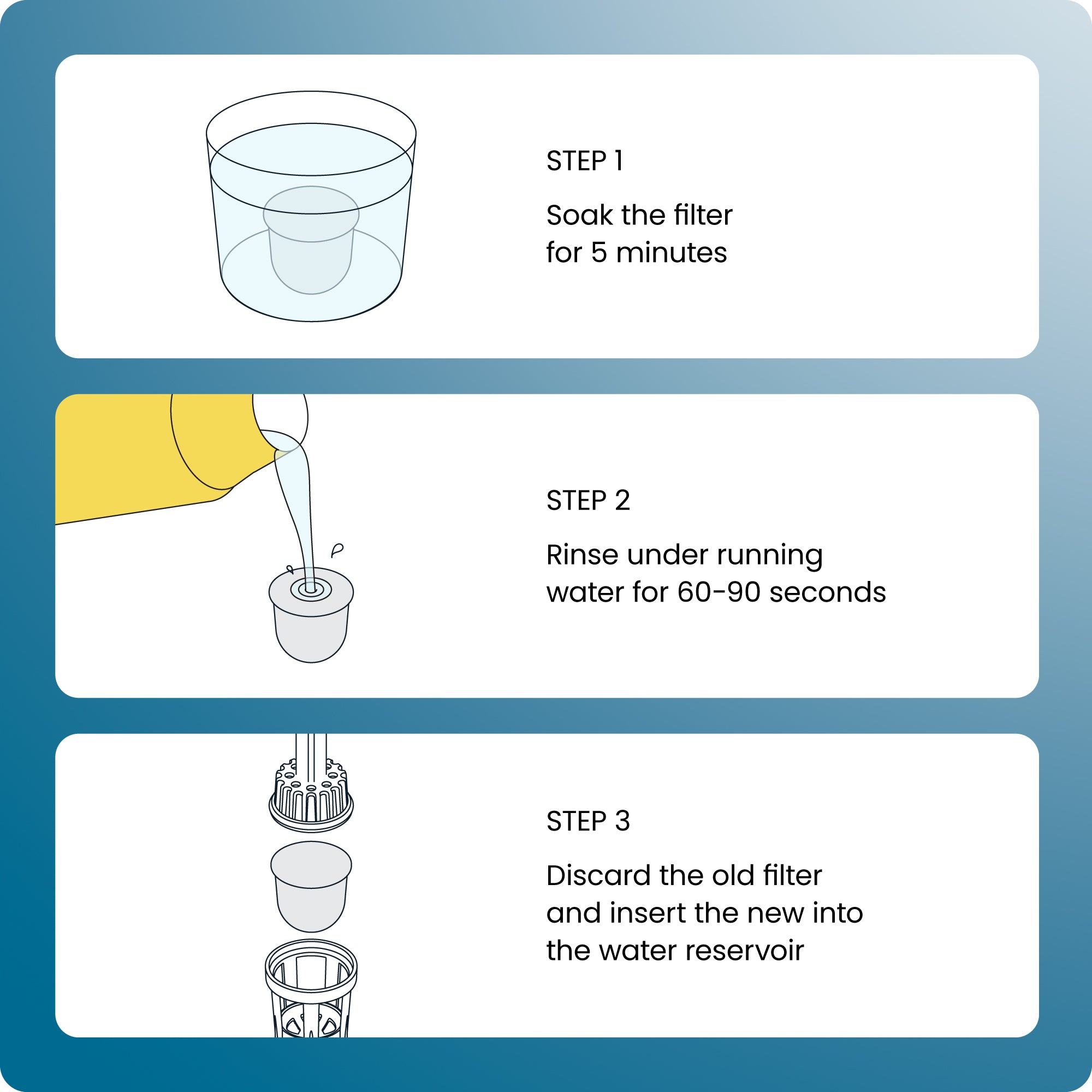 STEP 1

Soak the filter for 5 minutes

STEP 2

Rinse under running water for 60-90 seconds

STEP 3

Discard the old filter and insert the new into the water reservoir