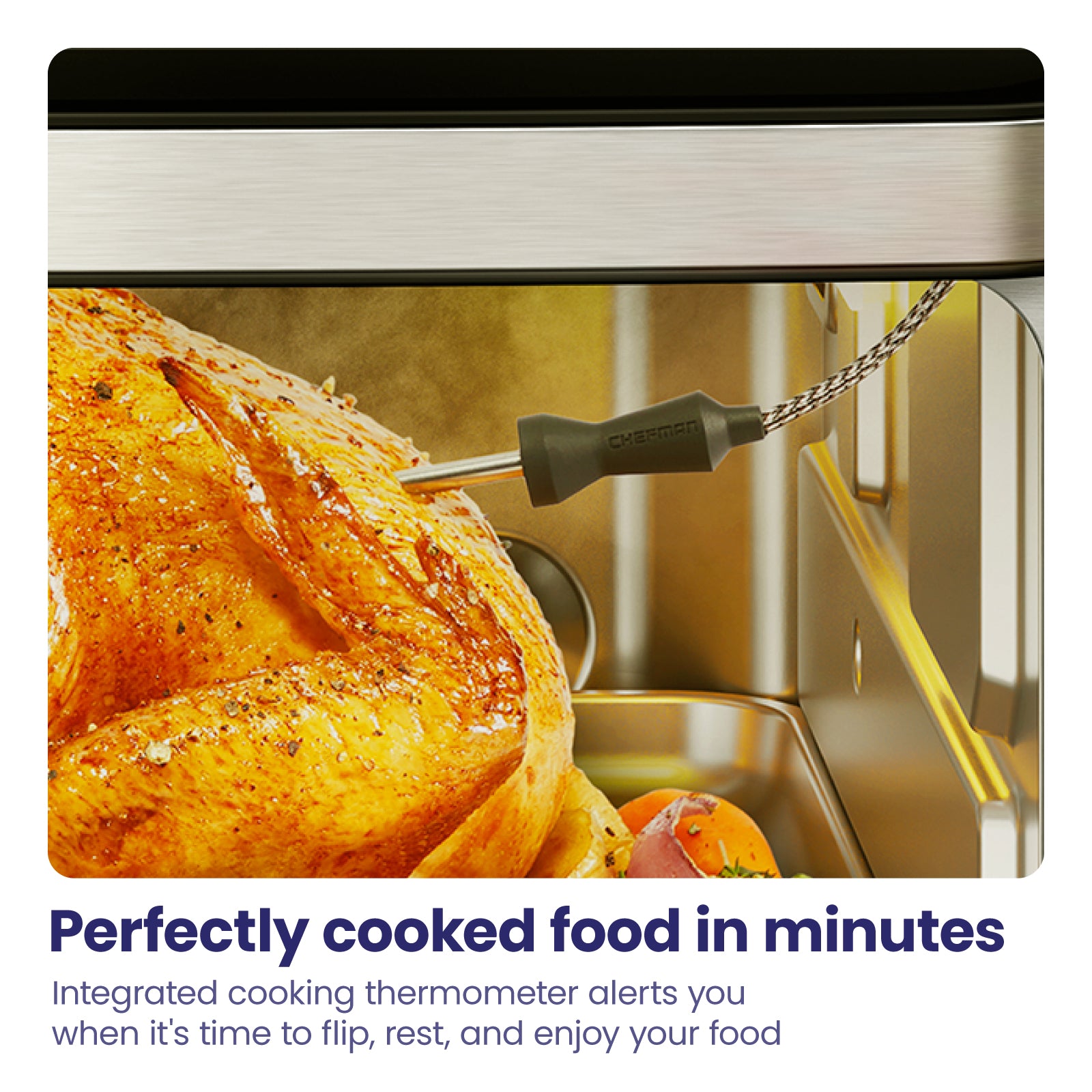 CHEFMAN

Perfectly cooked food in minutes

Integrated cooking thermometer alerts you when it's time to flip, rest, and enjoy your food