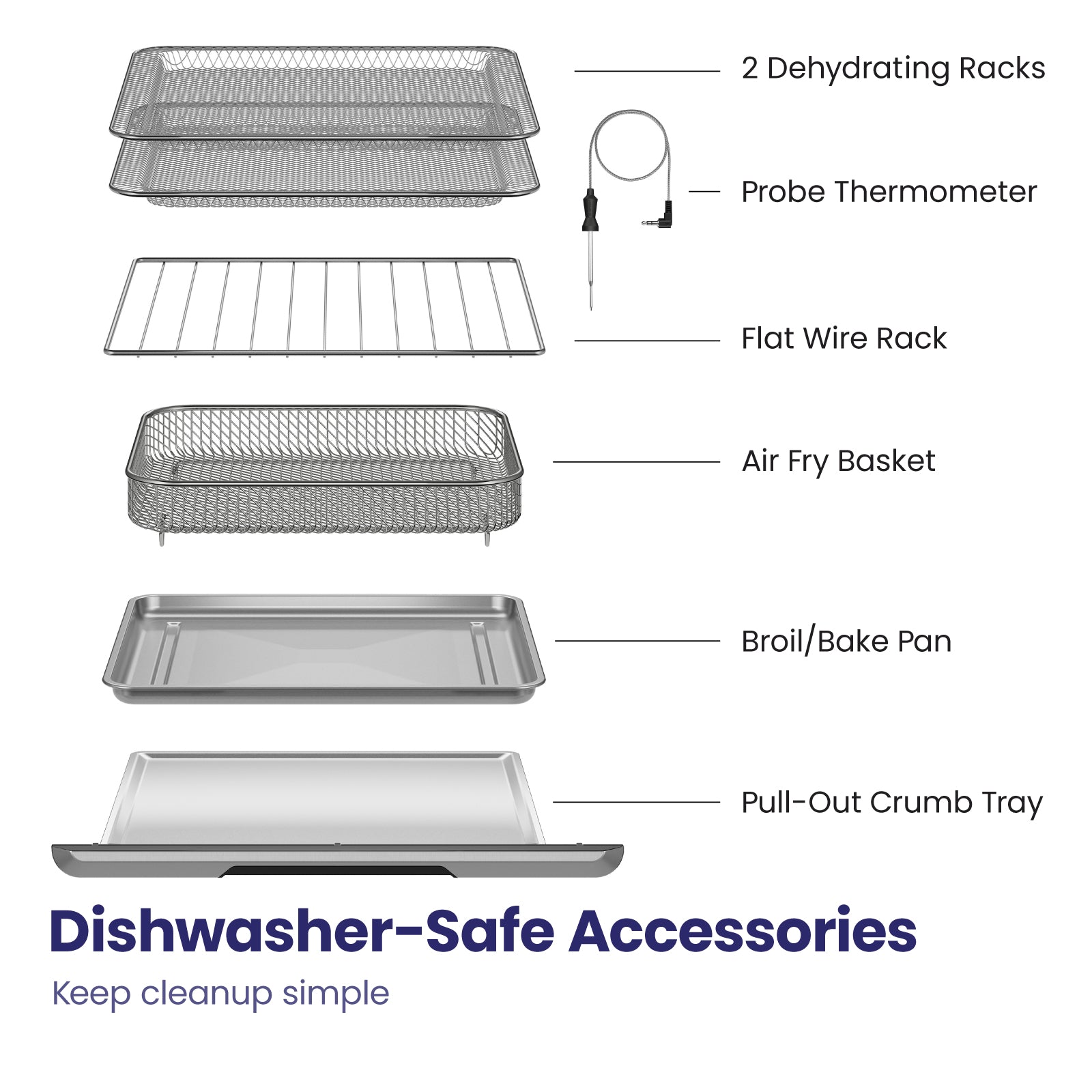 2 Dehydrating Racks

Probe Thermometer

Flat Wire Rack

Air Fry Basket

Broil/Bake Pan

Pull-Out Crumb Tray

Dishwasher-Safe Accessories

Keep cleanup simple