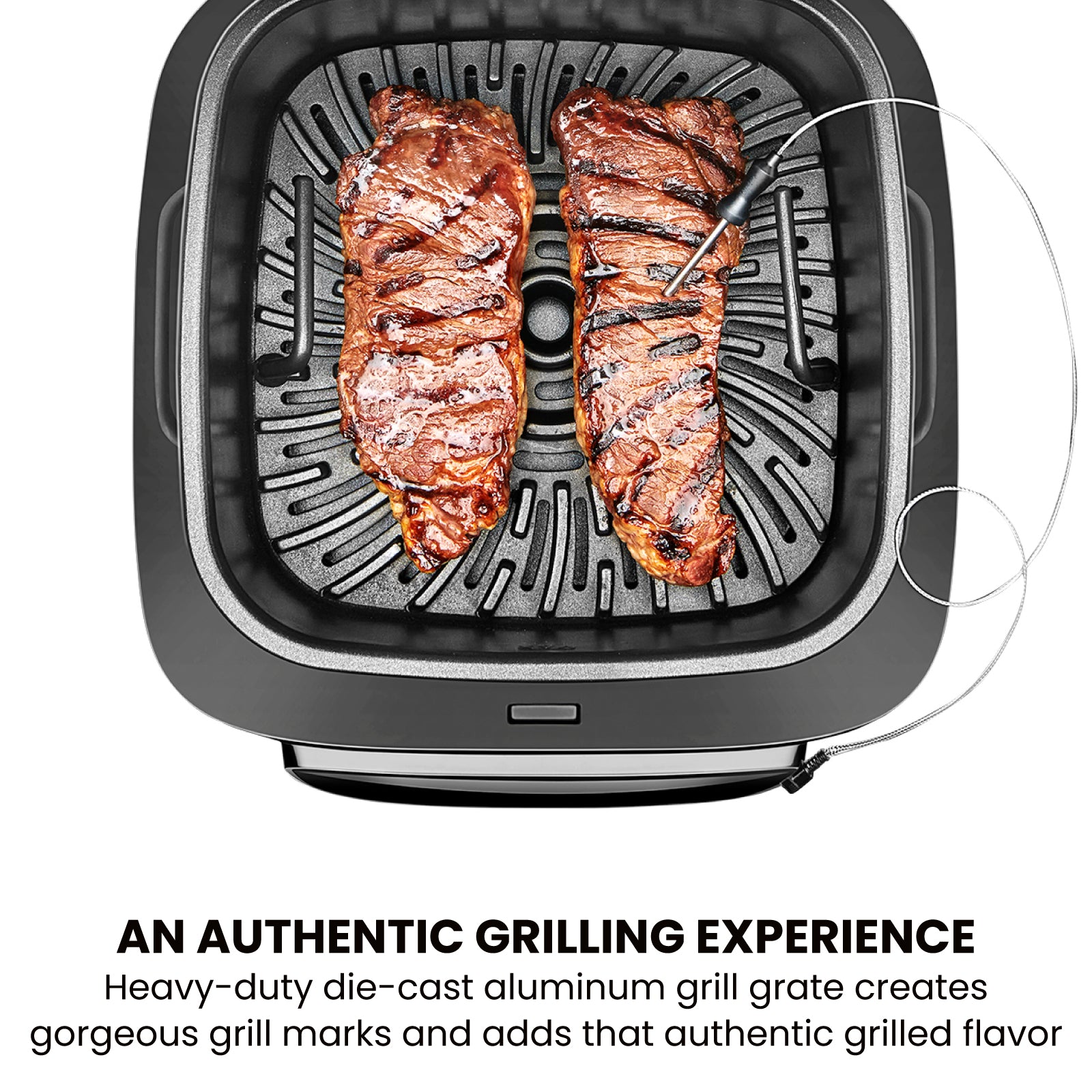 AN AUTHENTIC GRILLING EXPERIENCE
Heavy-duty die-cast aluminum grill grate creates gorgeous grill marks and adds that authentic grilled flavor