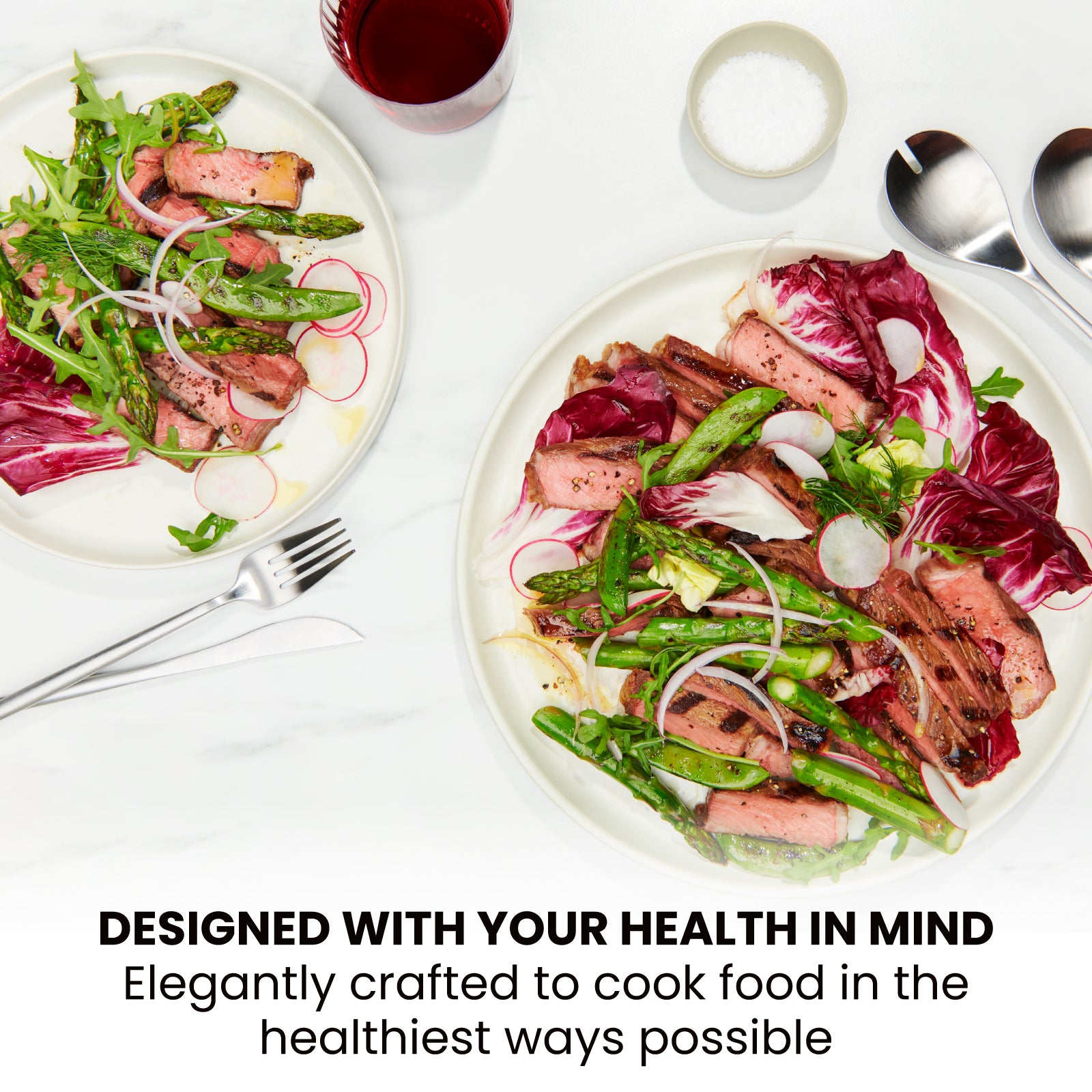 DESIGNED WITH YOUR HEALTH IN MIND
Elegantly crafted to cook food in the healthiest ways possible